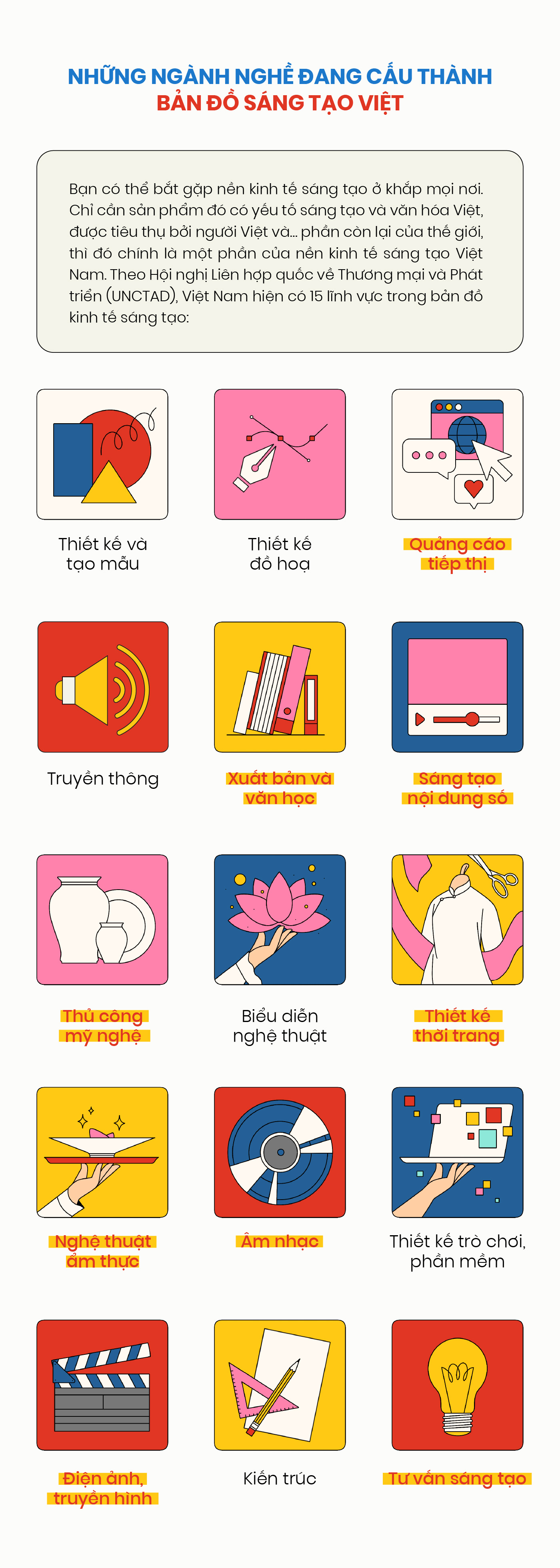 NHỮNG NGÀNH NGHỀ ĐANG CẤU THÀNH
BẢN ĐỒ SÁNG TẠO VIỆT

Bạn có thể bắt gặp nền kinh tế sáng tạo ở khắp mọi nơi. Chỉ cần sản phẩm đó có yếu tố sáng tạo và văn hóa Việt, được tiêu thụ bởi người Việt và... phần còn lại của thế giới, thì đó chính là một phần của nền kinh tế sáng tạo Việt Nam. Theo Hội nghị Liên hợp quốc về Thương mại và Phát triển (UNCTAD), Việt Nam hiện có 15 lĩnh vực trong bản đồ kinh tế sáng tạo:

Thiết kế và tạo mẫu

Thiết kế đồ hoạ

Quảng cáo tiếp thị

Truyền thông

Xuất bản và văn học

Sáng tạo nội dung số

Thủ công mỹ nghệ

Biểu diễn nghệ thuật

Thiết kế thời trang

Nghệ thuật ẩm thực

Âm nhạc

Thiết kế trò chơi, phần mềm

Điện ảnh, truyền hình

Kiến trúc

Tư vấn sáng tạo