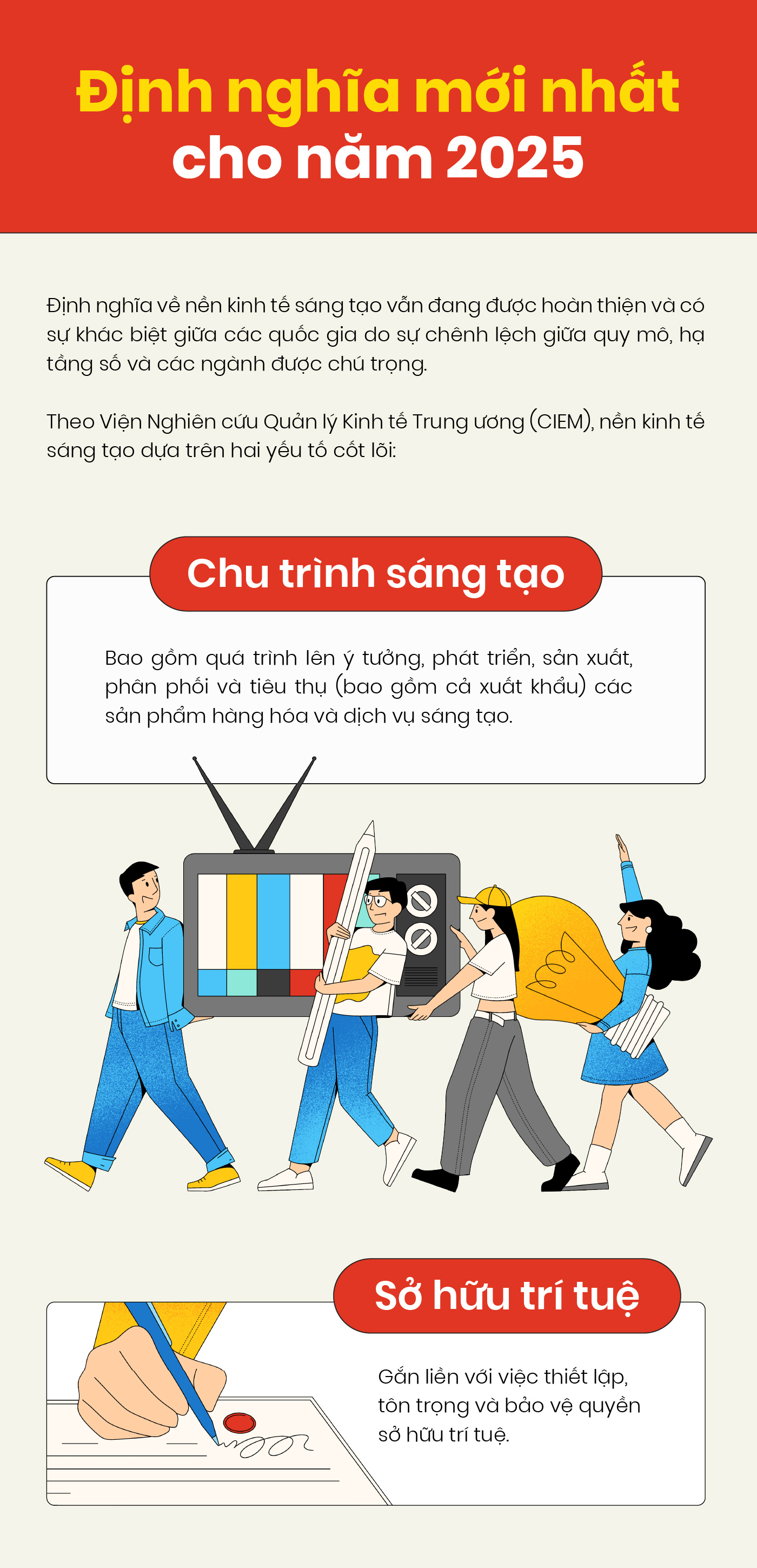 Định nghĩa mới nhất cho năm 2025

Định nghĩa về nền kinh tế sáng tạo vẫn đang được hoàn thiện và có sự khác biệt giữa các quốc gia do sự chênh lệch giữa quy mô, hạ tầng số và các ngành được chú trọng.

Theo Viện Nghiên cứu Quản lý Kinh tế Trung ương (CIEM), nền kinh tế sáng tạo dựa trên hai yếu tố cốt lõi:

Chu trình sáng tạo

Bao gồm quá trình lên ý tưởng, phát triển, sản xuất, phân phối và tiêu thụ (bao gồm cả xuất khẩu) các sản phẩm hàng hóa và dịch vụ sáng tạo.

Sở hữu trí tuệ

Gắn liền với việc thiết lập, tôn trọng và bảo vệ quyền sở hữu trí tuệ.